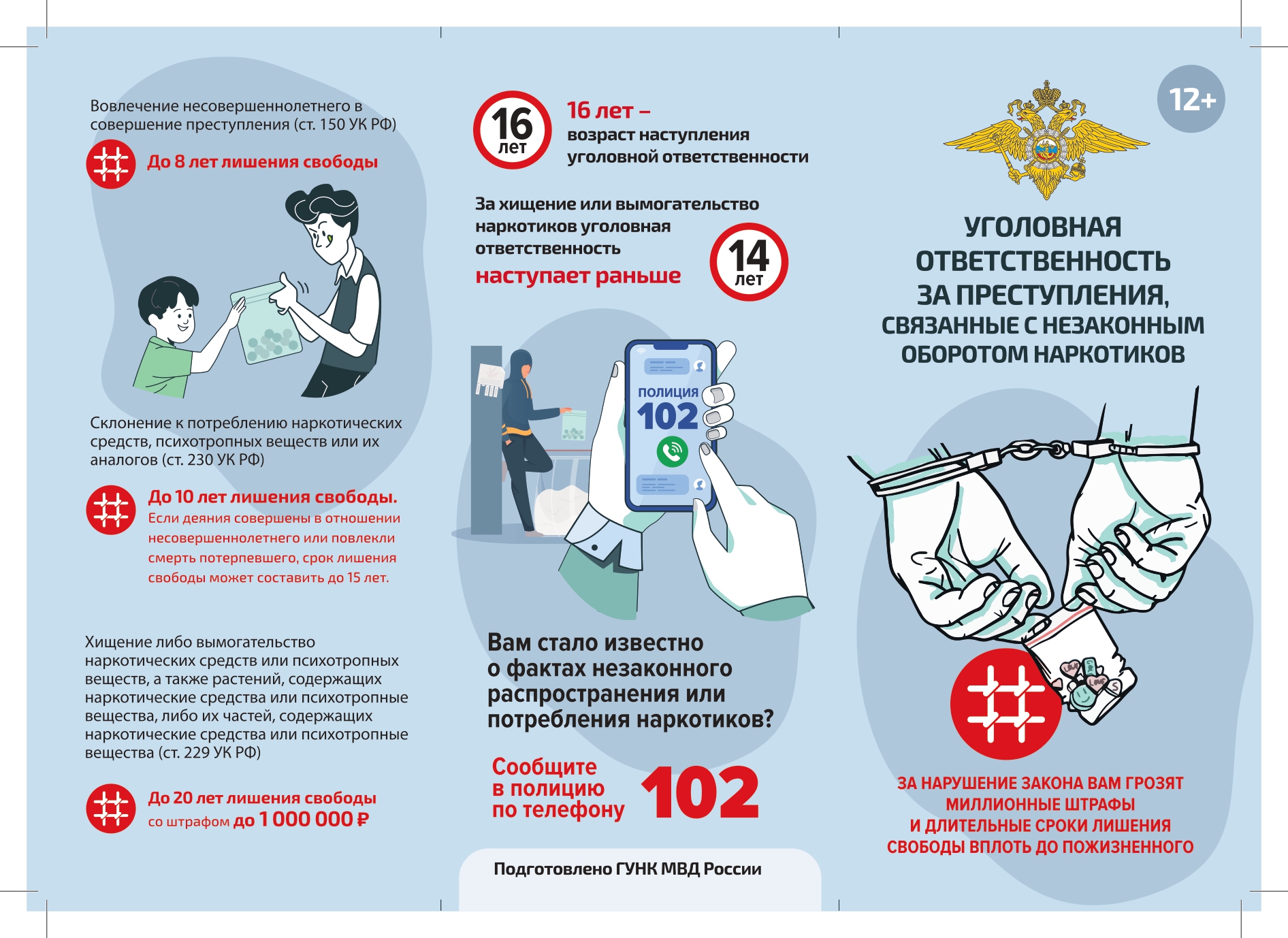 Вовлечение несовершеннолетнего в совершение преступления (ст. 150 УК РФ)

До 8 лет лишения свободы

Склонение к потреблению наркотических средств, психотропных веществ или их аналогов (ст. 230 УК РФ)

До 10 лет лишения свободы.
Если деяния совершены в отношении несовершеннолетнего или повлекли смерть потерпевшего, срок лишения свободы может составить до 15 лет.

Хищение либо вымогательство наркотических средств или психотропных веществ, а также растений, содержащих наркотические средства или психотропные вещества, либо их частей, содержащих наркотические средства или психотропные вещества (ст. 229 УК РФ)

До 20 лет лишения свободы
со штрафом до 1 000 000 ₽

16 лет

16 лет –
возраст наступления уголовной ответственности

За хищение или вымогательство наркотиков уголовная ответственность
наступает раньше

14 лет

ПОЛИЦИЯ
102

Вам стало известно о фактах незаконного распространения или потребления наркотиков?

Сообщите в полицию по телефону 102

Подготовлено ГУНК МВД России

12+

УГОЛОВНАЯ ОТВЕТСТВЕННОСТЬ ЗА ПРЕСТУПЛЕНИЯ, СВЯЗАННЫЕ С НЕЗАКОННЫМ ОБОРОТОМ НАРКОТИКОВ

ЗА НАРУШЕНИЕ ЗАКОНА ВАМ ГРОЗЯТ МИЛЛИОННЫЕ ШТРАФЫ И ДЛИТЕЛЬНЫЕ СРОКИ ЛИШЕНИЯ СВОБОДЫ ВПЛОТЬ ДО ПОЖИЗНЕННОГО